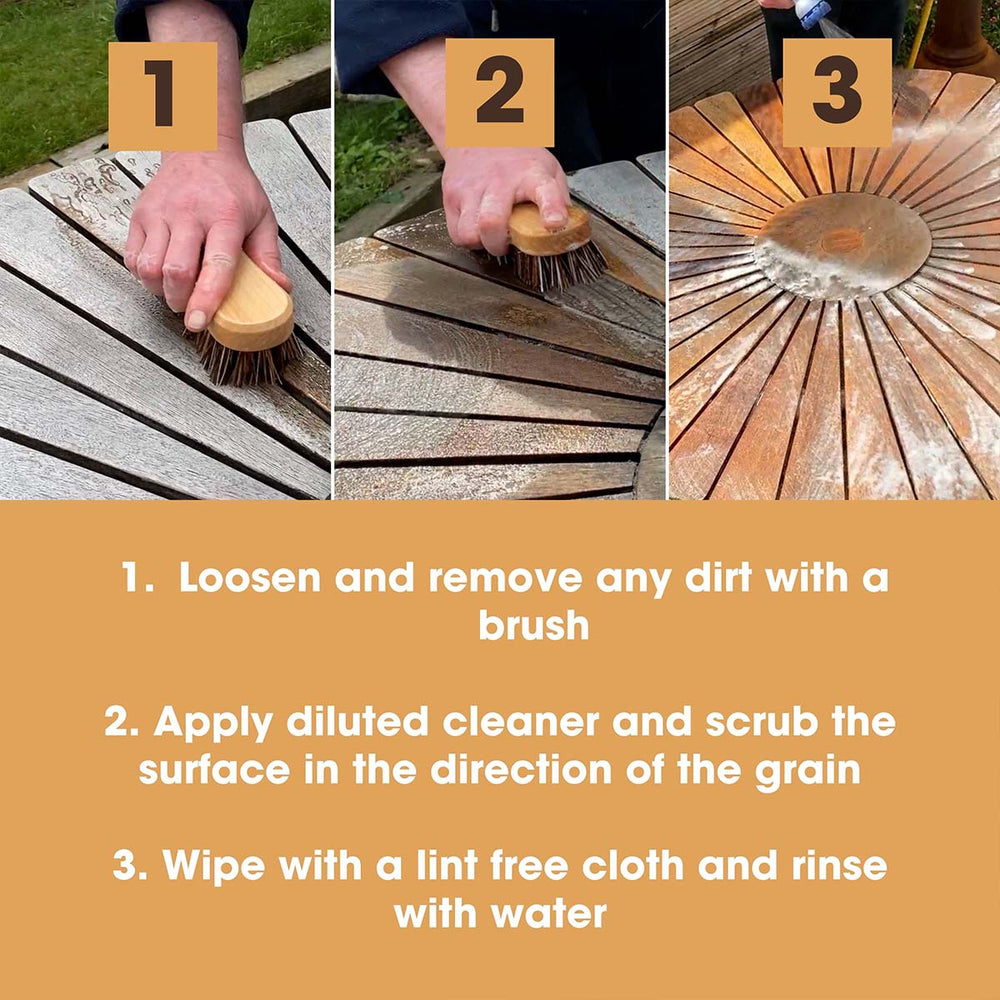 1

2

3

1. Loosen and remove any dirt with a brush

2. Apply diluted cleaner and scrub the surface in the direction of the grain

3. Wipe with a lint free cloth and rinse with water